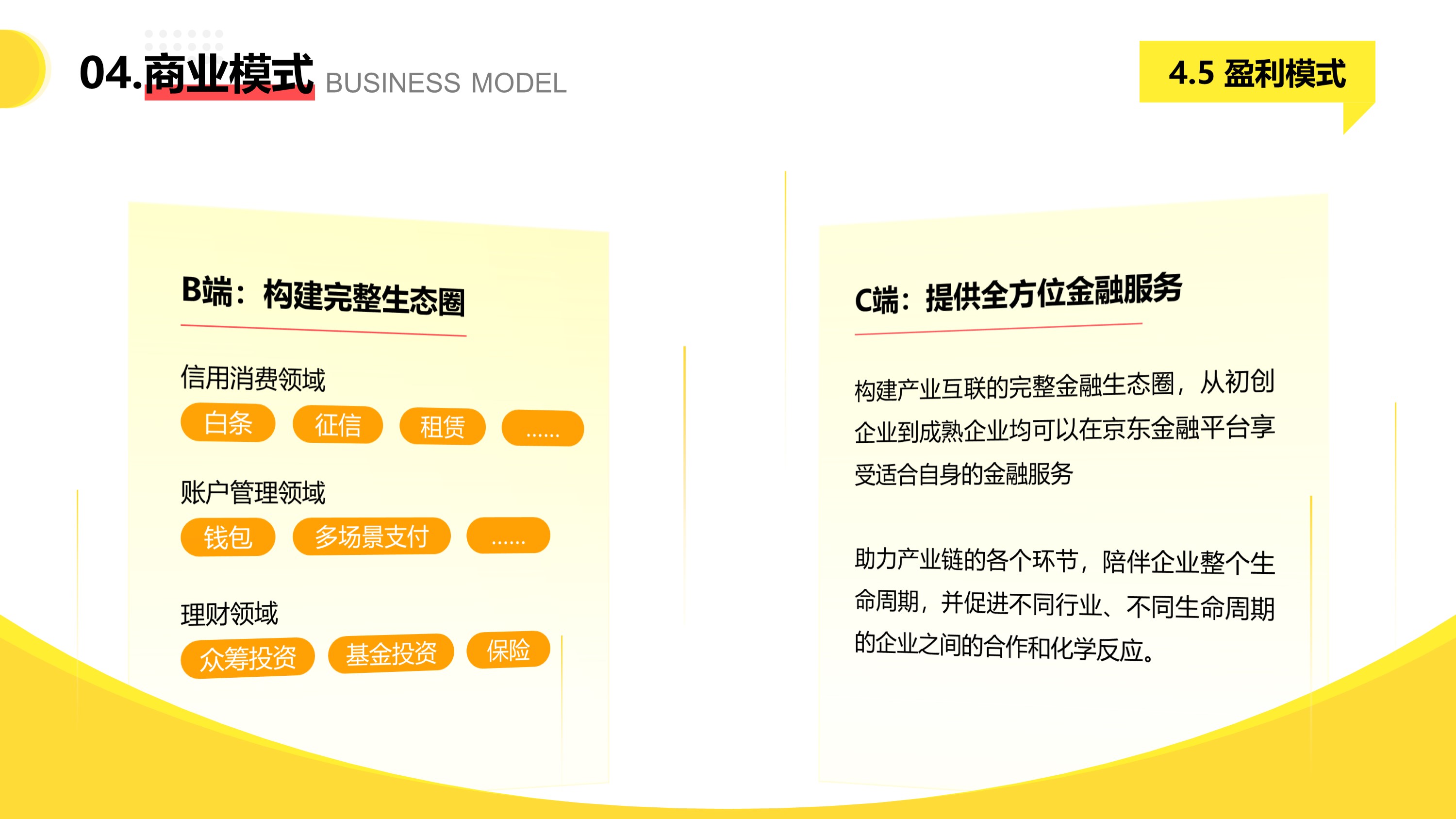 04.商业模式 BUSINESS MODEL

4.5 盈利模式

B端：构建完整生态圈

信用消费领域

白条 征信 租赁 ......

账户管理领域

钱包 多场景支付 ......

理财领域

众筹投资 基金投资 保险

C端：提供全方位金融服务

构建产业互联的完整金融生态圈，从初创企业到成熟企业均可以在京东金融平台享受适合自身的金融服务

助力产业链的各个环节，陪伴企业整个生命周期，并促进不同行业、不同生命周期的企业之间的合作和化学反应。