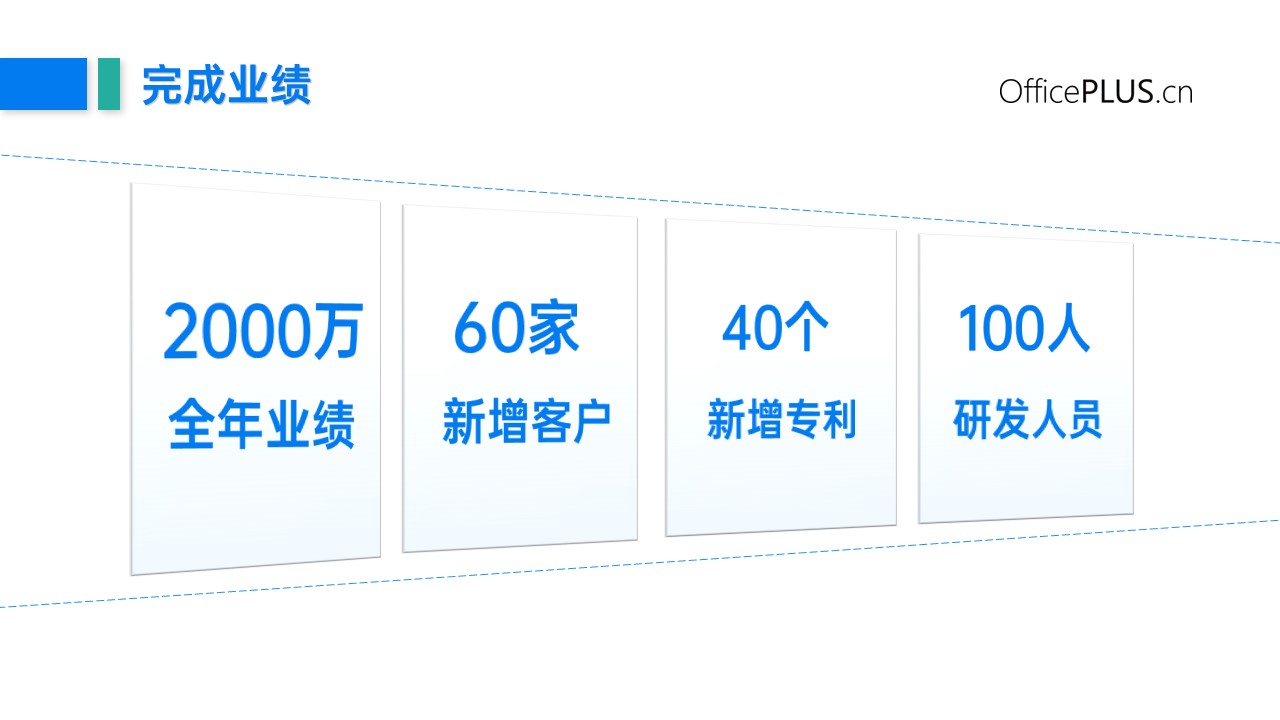 完成业绩

OfficePLUS.cn

2000万
全年业绩

60家
新增客户

40个
新增专利

100人
研发人员