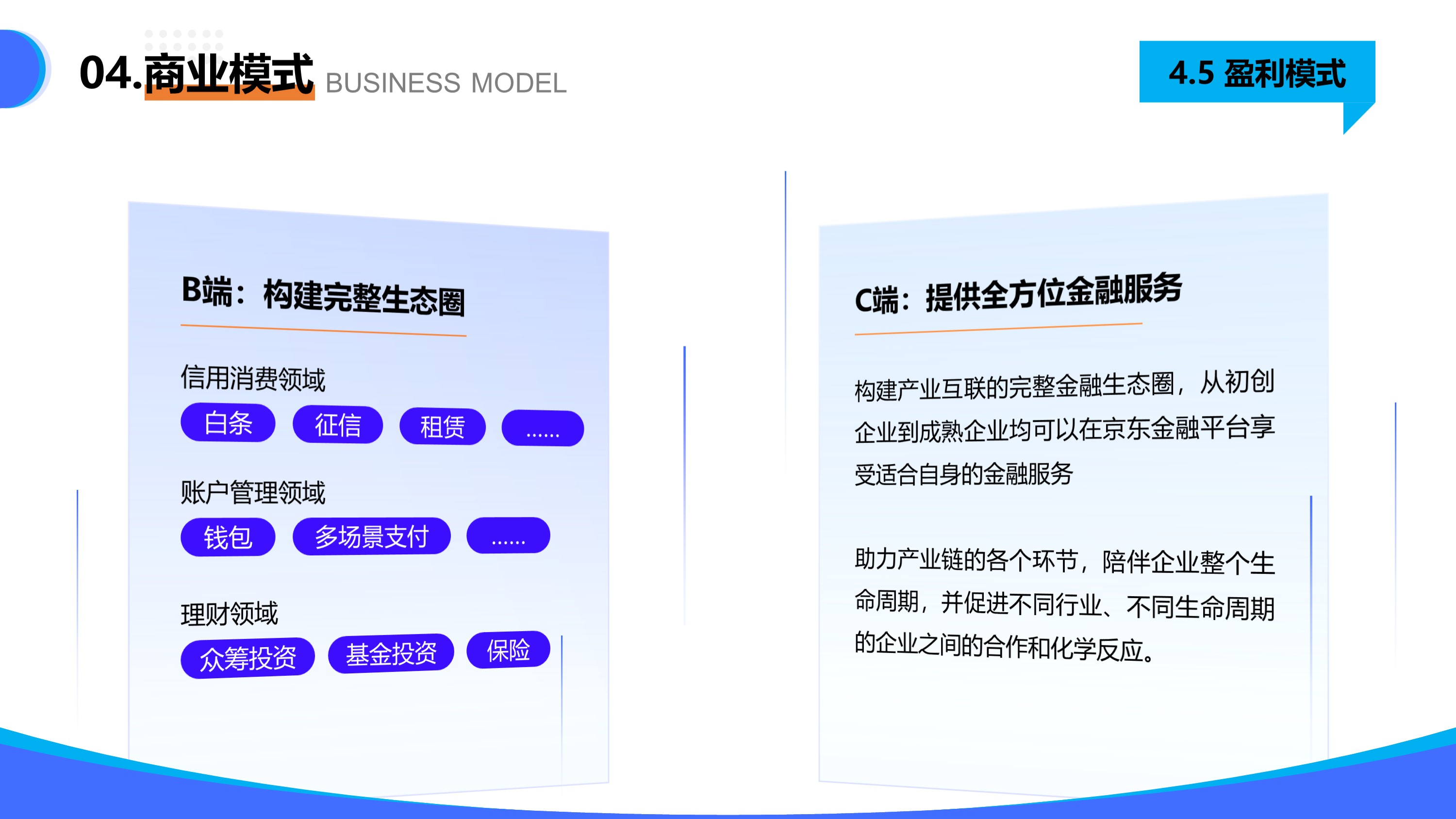 04.商业模式 BUSINESS MODEL

4.5 盈利模式

B端：构建完整生态圈

信用消费领域

白条 征信 租赁 ……

账户管理领域

钱包 多场景支付 ……

理财领域

众筹投资 基金投资 保险

C端：提供全方位金融服务

构建产业互联的完整金融生态圈，从初创企业到成熟企业均可以在京东金融平台享受适合自身的金融服务

助力产业链的各个环节，陪伴企业整个生命周期，并促进不同行业、不同生命周期的企业之间的合作和化学反应。